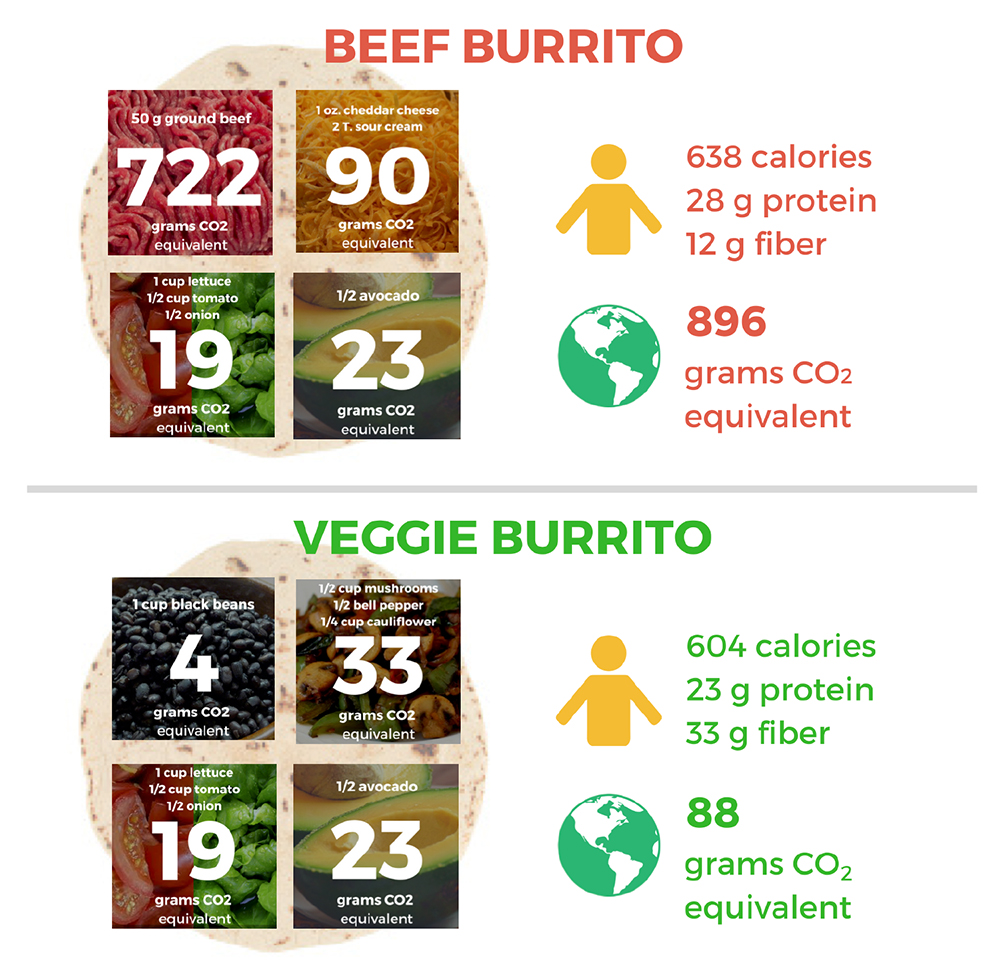 BEEF BURRITO

50 g ground beef
722
grams CO2
equivalent

1 oz. cheddar cheese
2 T. sour cream
90
grams CO2
equivalent

1 cup lettuce
1/2 cup tomato
1/2 onion
19
grams CO2
equivalent

1/2 avocado
23
grams CO2
equivalent

638 calories
28 g protein
12 g fiber

896
grams $CO_2$
equivalent

VEGGIE BURRITO

1 cup black beans
4
grams CO2
equivalent

1/2 cup mushrooms
1/2 bell pepper
1/4 cup cauliflower
33
grams CO2
equivalent

1 cup lettuce
1/2 cup tomato
1/2 onion
19
grams CO2
equivalent

1/2 avocado
23
grams CO2
equivalent

604 calories
23 g protein
33 g fiber

88
grams $CO_2$
equivalent